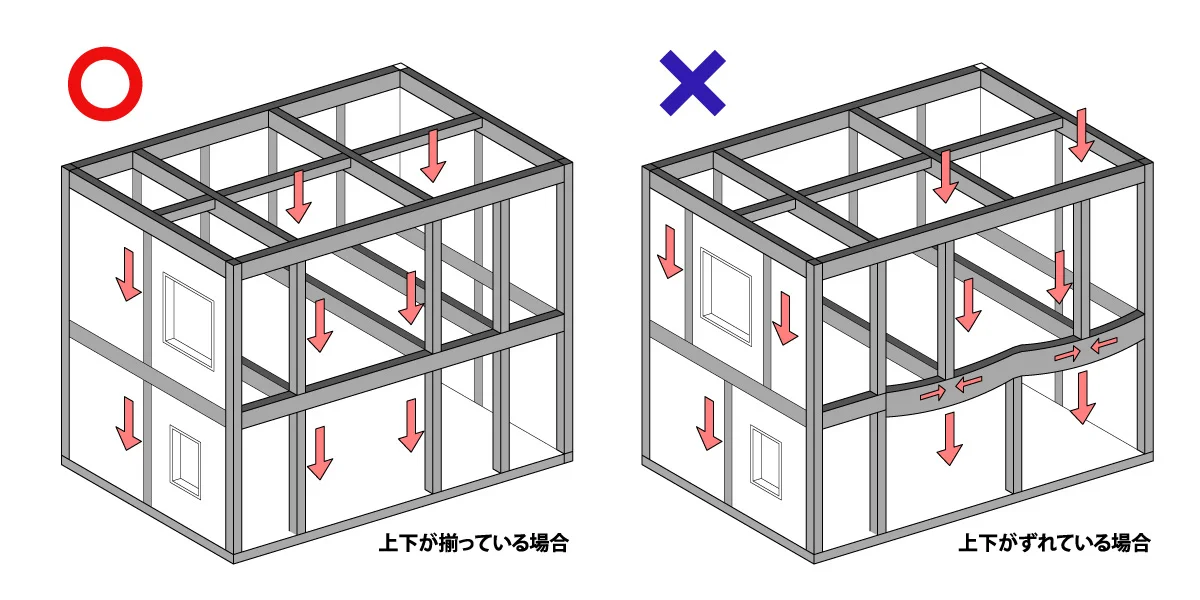 上下が揃っている場合

上下がずれている場合